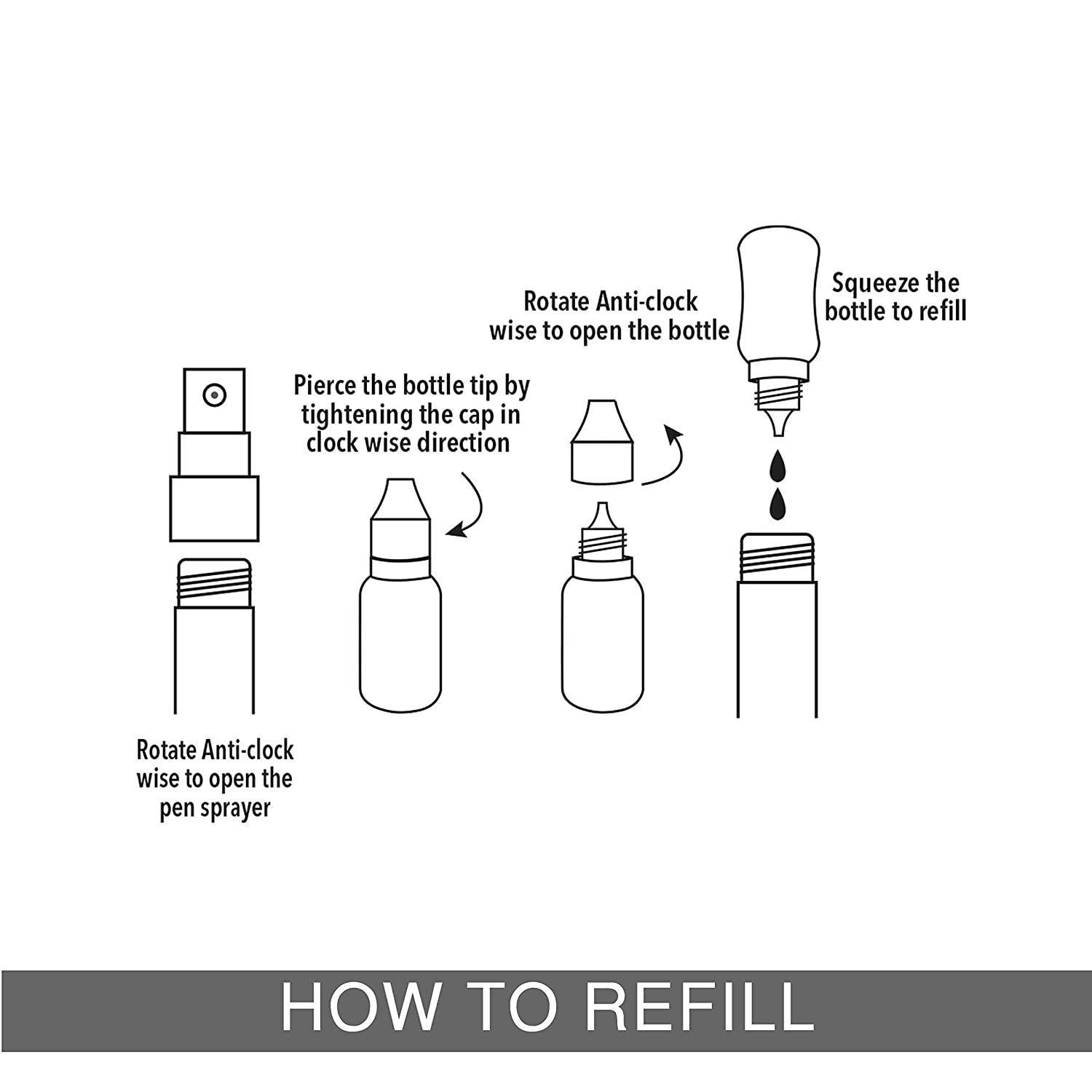 Rotate Anti-clock wise to open the pen sprayer

Pierce the bottle tip by tightening the cap in clock wise direction

Rotate Anti-clock wise to open the bottle

Squeeze the bottle to refill

HOW TO REFILL